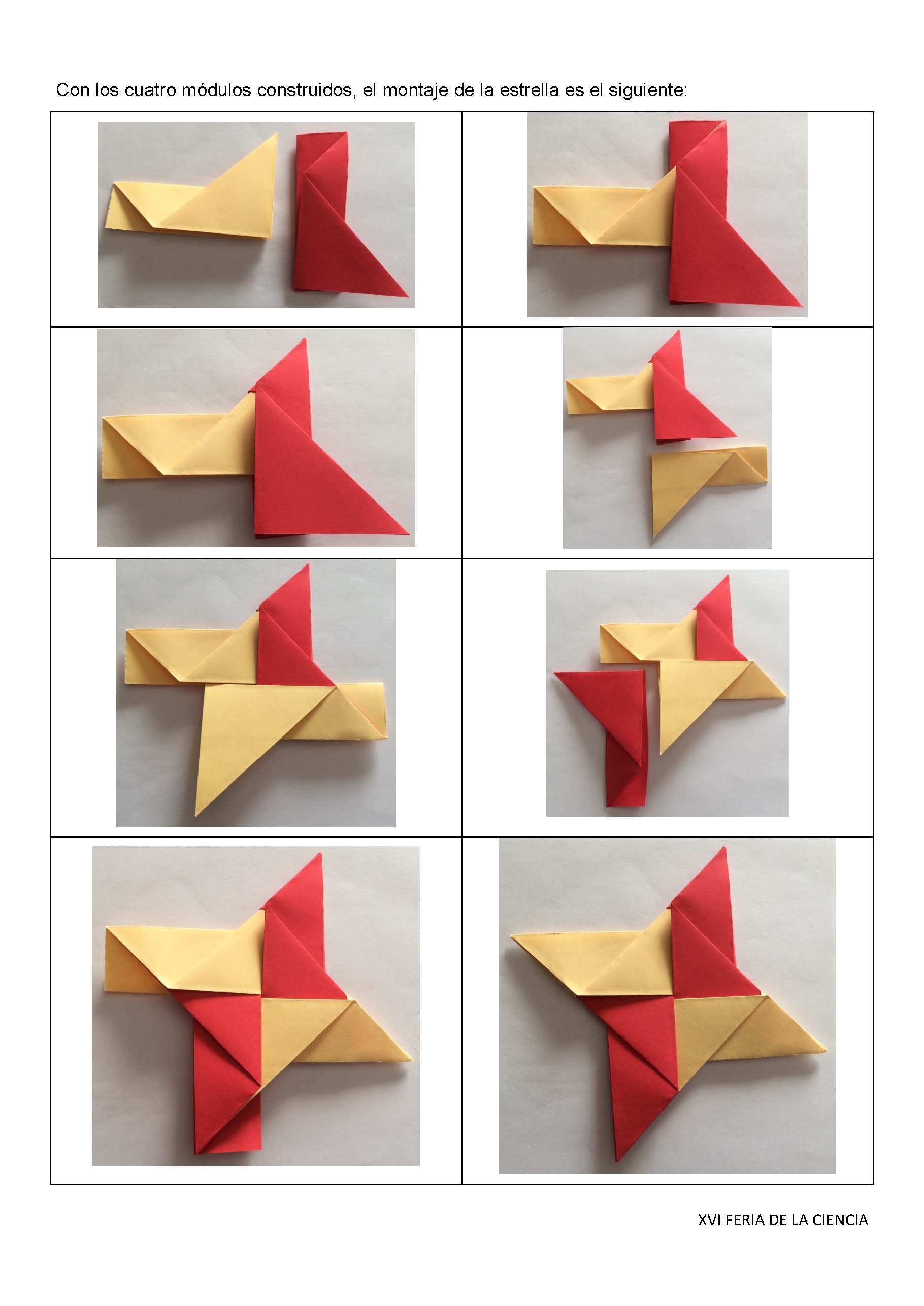 Con los cuatro módulos construidos, el montaje de la estrella es el siguiente:

XVI FERIA DE LA CIENCIA