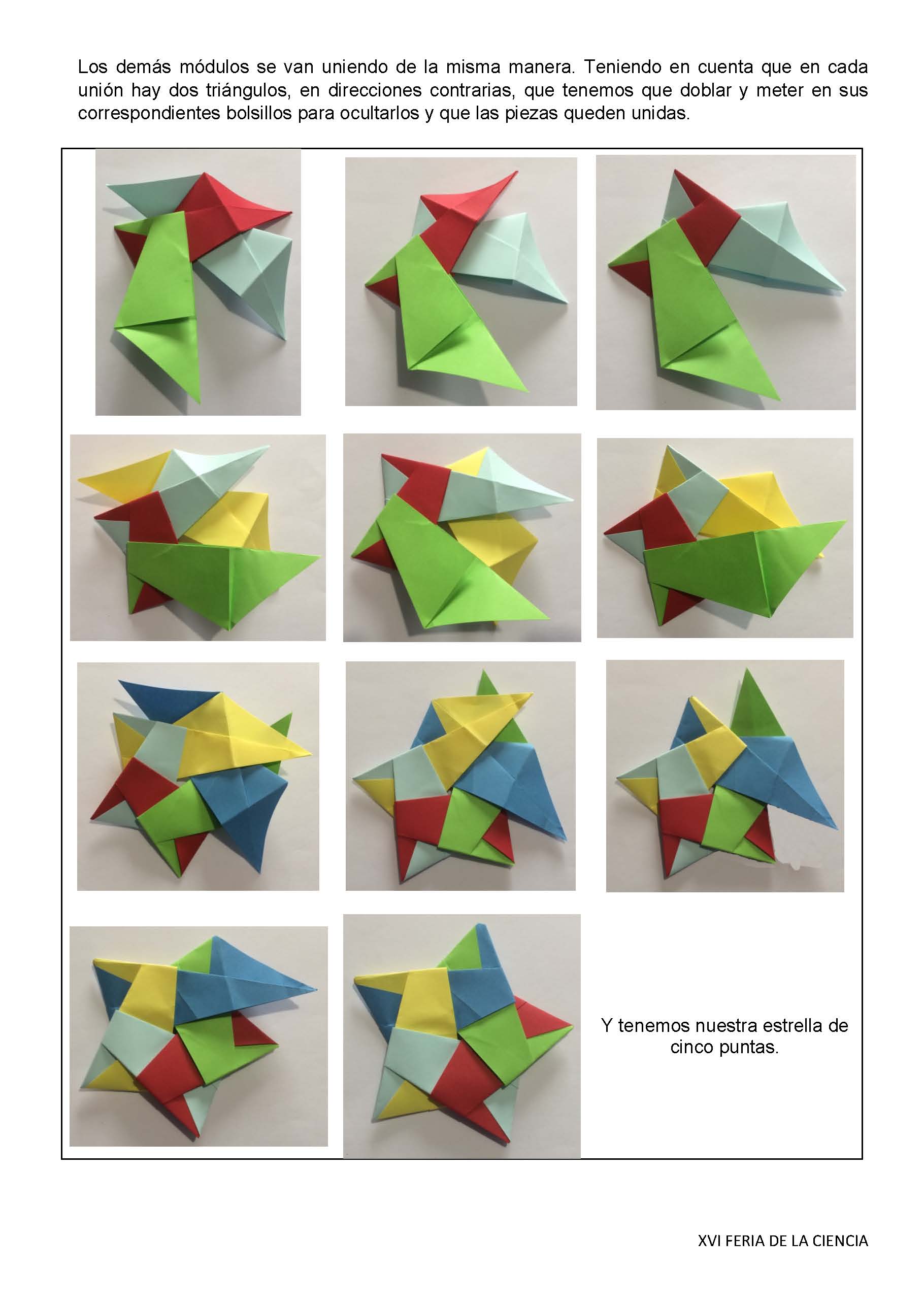 Los demás módulos se van uniendo de la misma manera. Teniendo en cuenta que en cada unión hay dos triángulos, en direcciones contrarias, que tenemos que doblar y meter en sus correspondientes bolsillos para ocultarlos y que las piezas queden unidas.

Y tenemos nuestra estrella de cinco puntas.

XVI FERIA DE LA CIENCIA