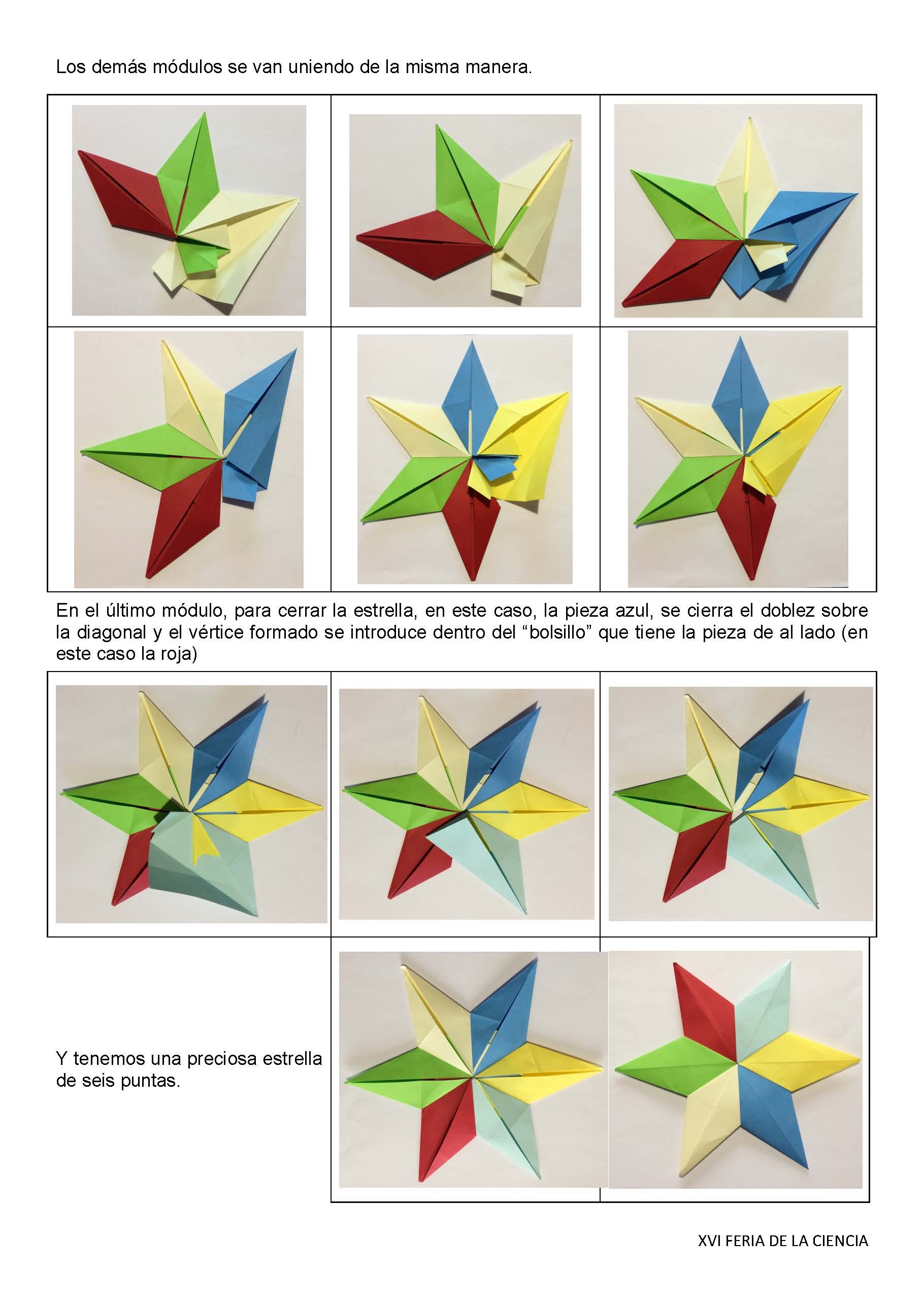 Los demás módulos se van uniendo de la misma manera.

En el último módulo, para cerrar la estrella, en este caso, la pieza azul, se cierra el doblez sobre la diagonal y el vértice formado se introduce dentro del “bolsillo” que tiene la pieza de al lado (en este caso la roja)

Y tenemos una preciosa estrella de seis puntas.

XVI FERIA DE LA CIENCIA