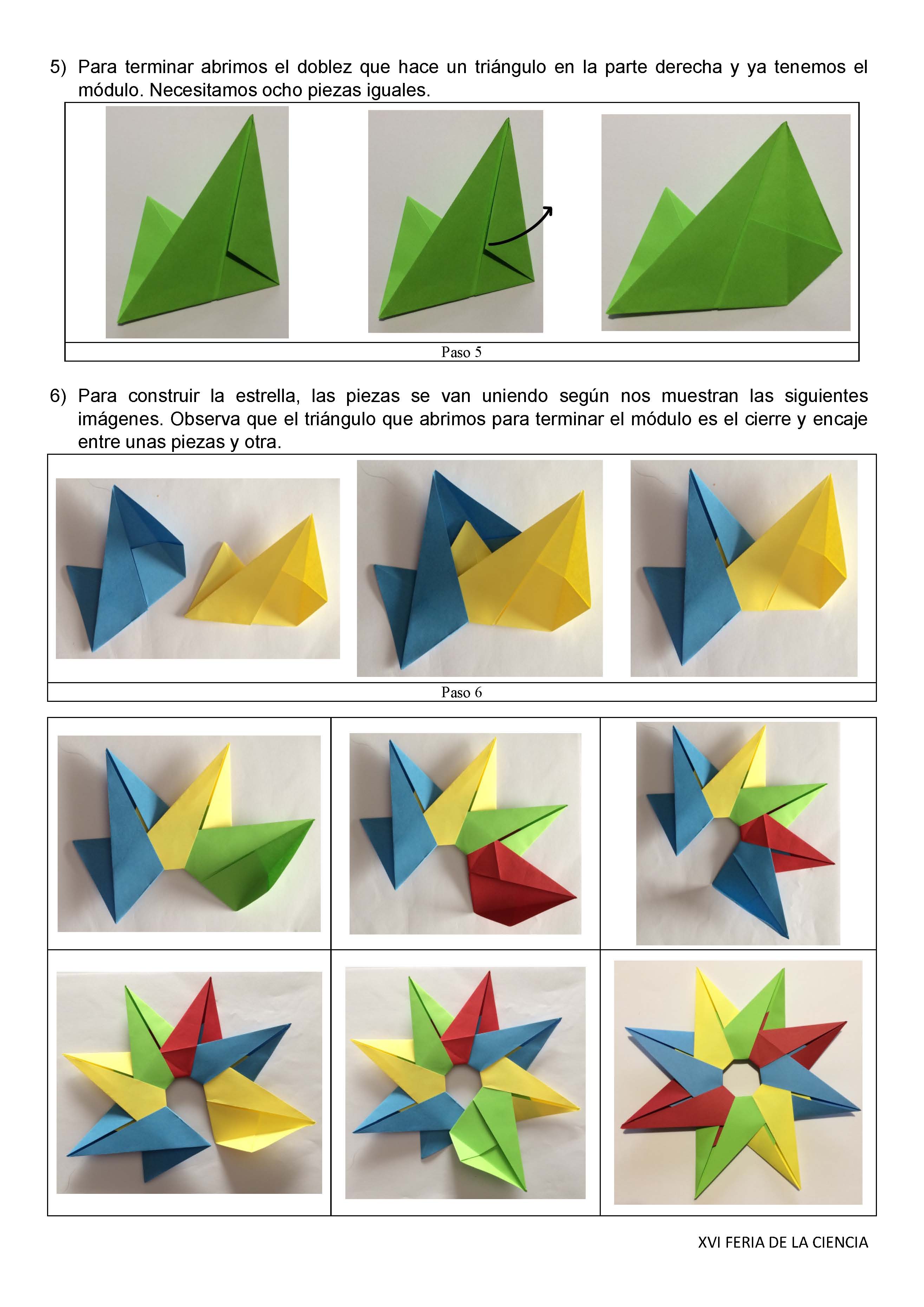 5) Para terminar abrimos el doblez que hace un triángulo en la parte derecha y ya tenemos el módulo. Necesitamos ocho piezas iguales.

Paso 5

6) Para construir la estrella, las piezas se van uniendo según nos muestran las siguientes imágenes. Observa que el triángulo que abrimos para terminar el módulo es el cierre y encaje entre unas piezas y otra.

Paso 6

XVI FERIA DE LA CIENCIA