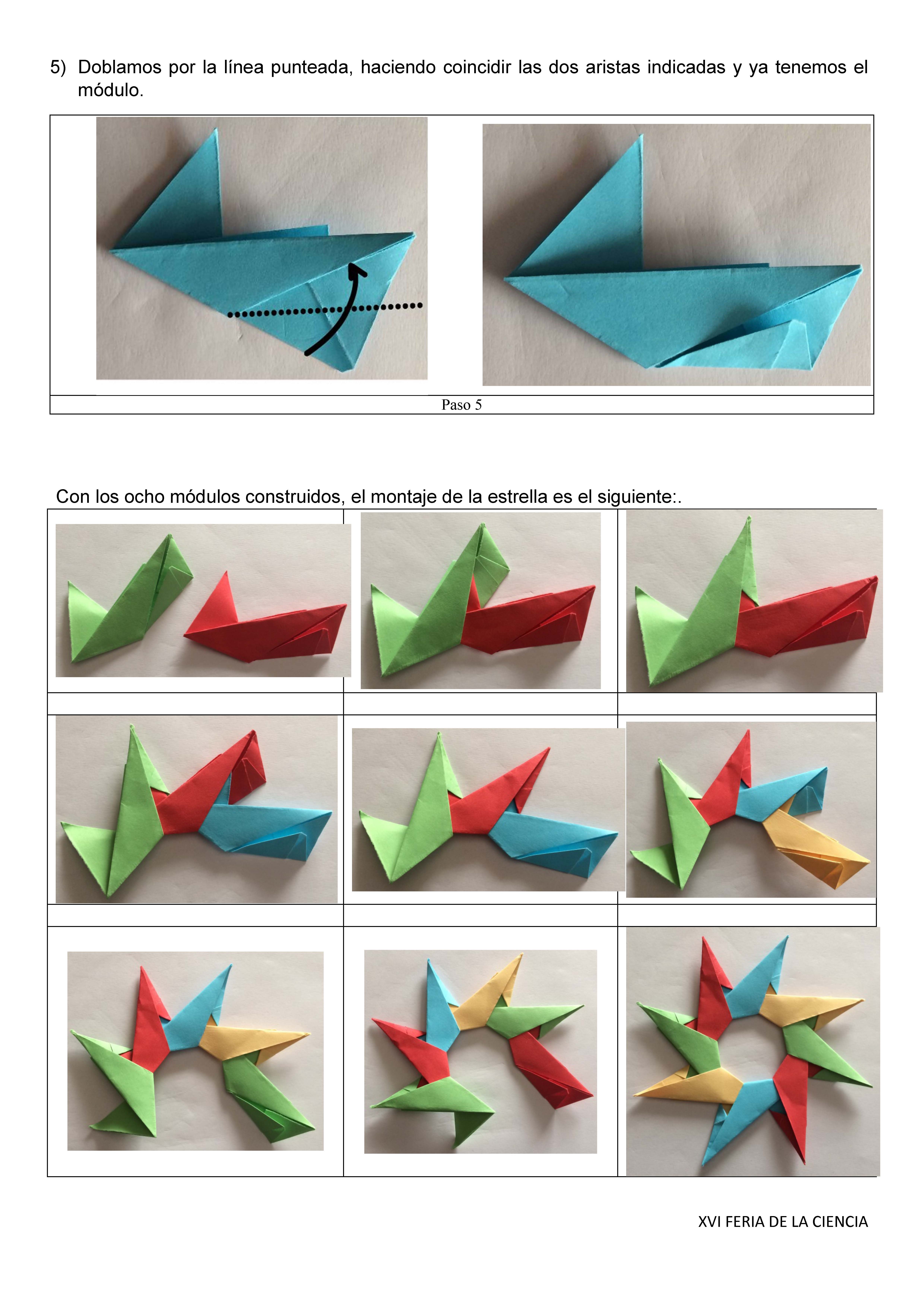 5) Doblamos por la línea punteada, haciendo coincidir las dos aristas indicadas y ya tenemos el módulo.

Paso 5

Con los ocho módulos construidos, el montaje de la estrella es el siguiente:.

XVI FERIA DE LA CIENCIA