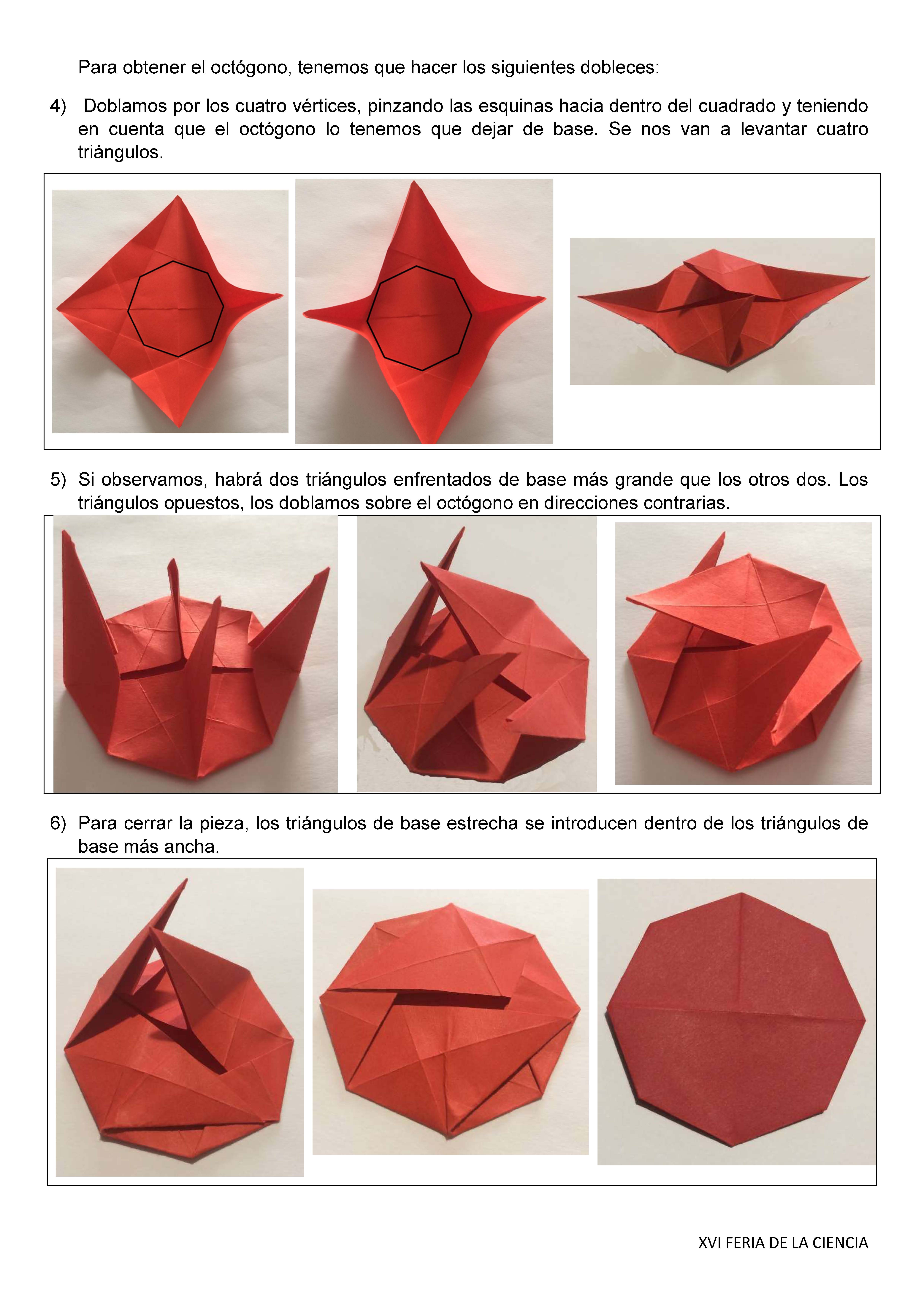 Para obtener el octógono, tenemos que hacer los siguientes dobleces:

4) Doblamos por los cuatro vértices, pinzando las esquinas hacia dentro del cuadrado y teniendo en cuenta que el octógono lo tenemos que dejar de base. Se nos van a levantar cuatro triángulos.

5) Si observamos, habrá dos triángulos enfrentados de base más grande que los otros dos. Los triángulos opuestos, los doblamos sobre el octógono en direcciones contrarias.

6) Para cerrar la pieza, los triángulos de base estrecha se introducen dentro de los triángulos de base más ancha.

XVI FERIA DE LA CIENCIA