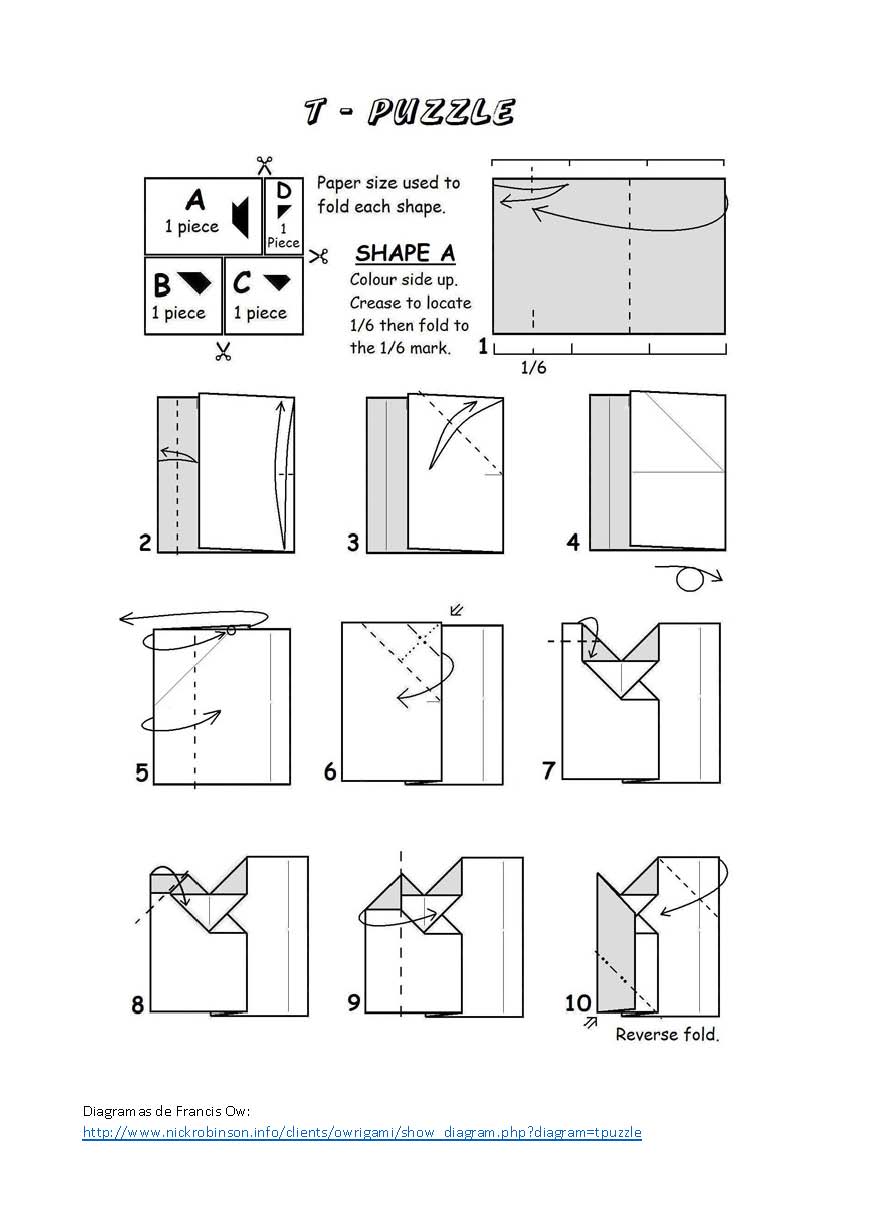 T - PUZZLE

A
1 piece

D
1
Piece

B
1 piece

C
1 piece

Paper size used to fold each shape.

SHAPE A
Colour side up. Crease to locate 1/6 then fold to the 1/6 mark.

1
1/6

2

3

4

5

6

7

8

9

10
Reverse fold.

Diagramas de Francis Ow:
http://www.nickrobinson.info/clients/owrigami/show_diagram.php?diagram=tpuzzle