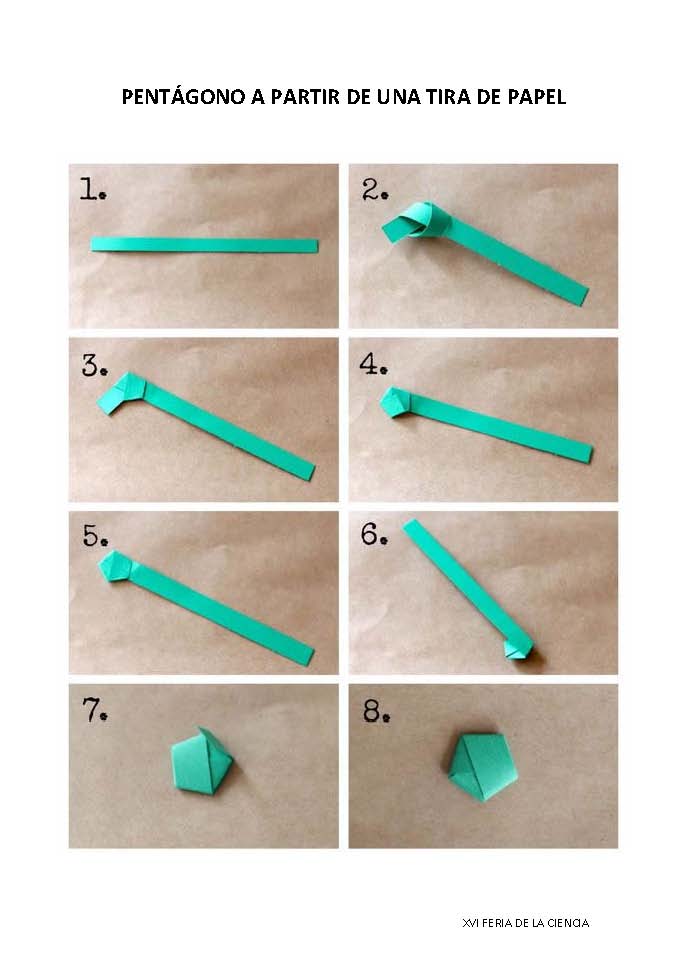 PENTÁGONO A PARTIR DE UNA TIRA DE PAPEL

1.

2.

3.

4.

5.

6.

7.

8.

XVI FERIA DE LA CIENCIA